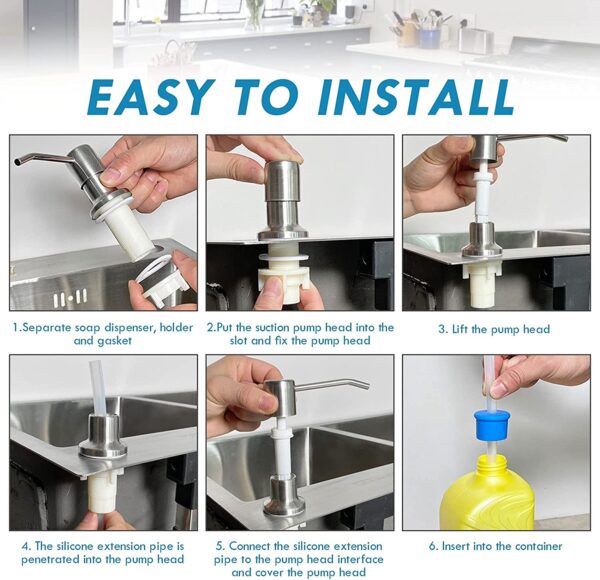 EASY TO INSTALL

1.Separate soap dispenser, holder and gasket

2.Put the suction pump head into the slot and fix the pump head

3. Lift the pump head

4. The silicone extension pipe is penetrated into the pump head

5. Connect the silicone extension pipe to the pump head interface and cover the pump head

6. Insert into the container